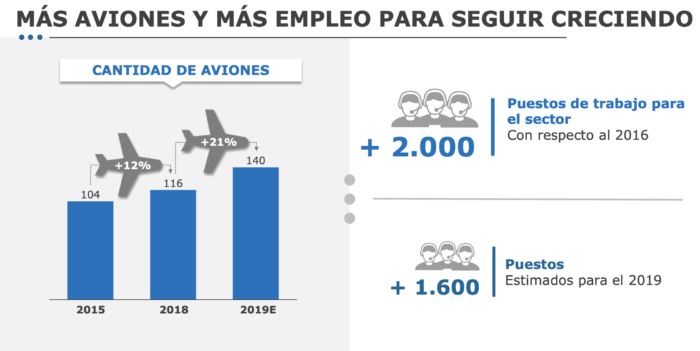 MÁS AVIONES Y MÁS EMPLEO PARA SEGUIR CRECIENDO

CANTIDAD DE AVIONES

+12%

+21%

104

116

140

2015

2018

2019E

+ 2.000

Puestos de trabajo para el sector
Con respecto al 2016

+ 1.600

Puestos
Estimados para el 2019