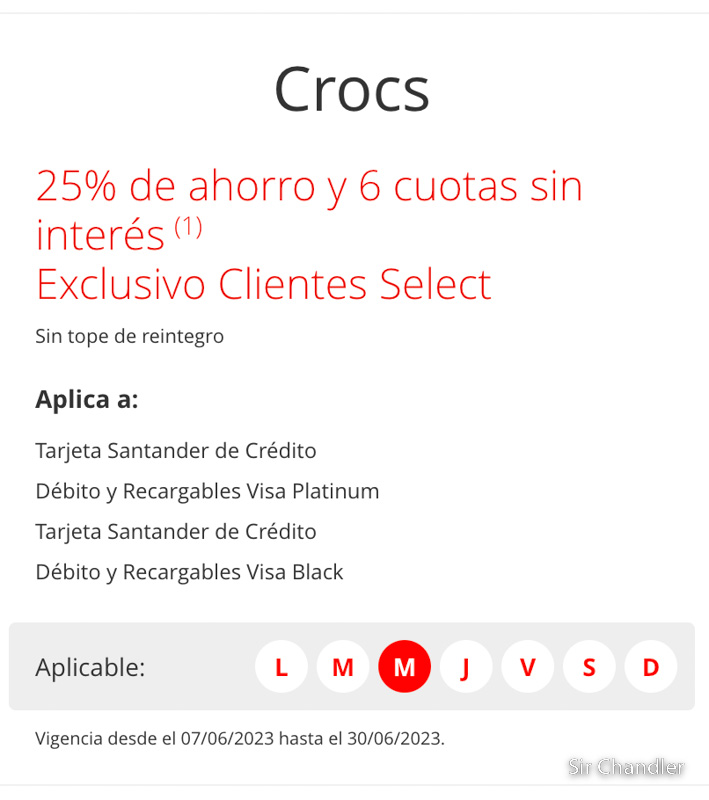 Crocs

25% de ahorro y 6 cuotas sin interés $^{(1)}$
Exclusivo Clientes Select

Sin tope de reintegro

**Aplica a:**

Tarjeta Santander de Crédito

Débito y Recargables Visa Platinum

Tarjeta Santander de Crédito

Débito y Recargables Visa Black

Aplicable: L M M J V S D

Vigencia desde el 07/06/2023 hasta el 30/06/2023.

Sir Chandler